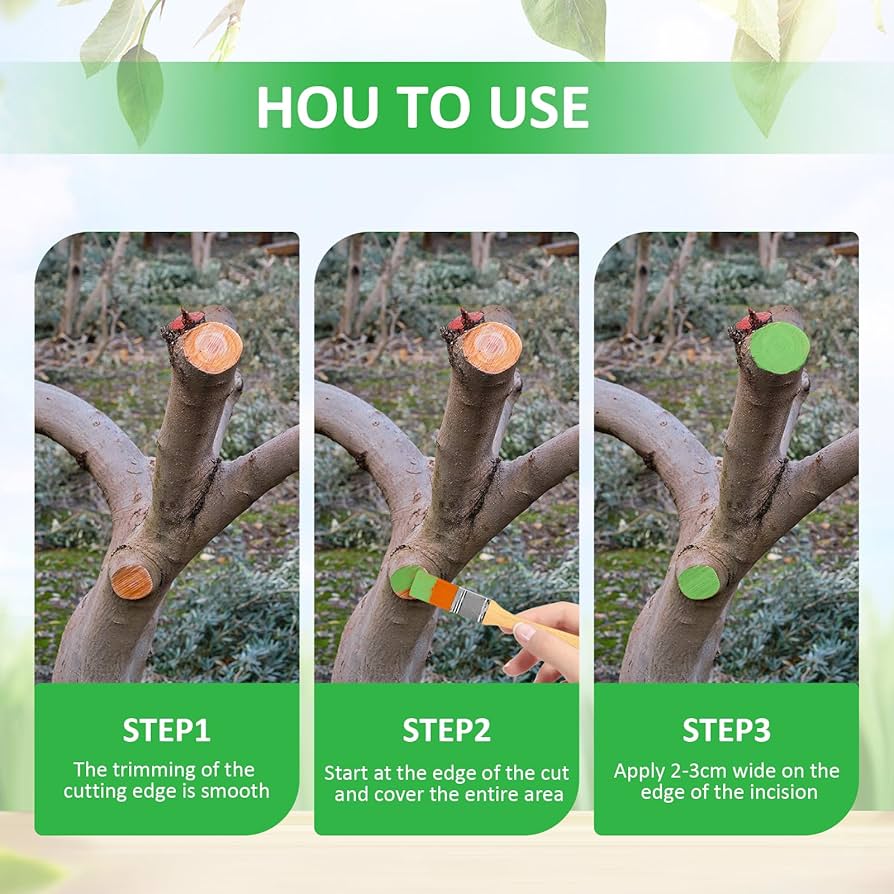 HOU TO USE

STEP1
The trimming of the cutting edge is smooth

STEP2
Start at the edge of the cut and cover the entire area

STEP3
Apply 2-3cm wide on the edge of the incision